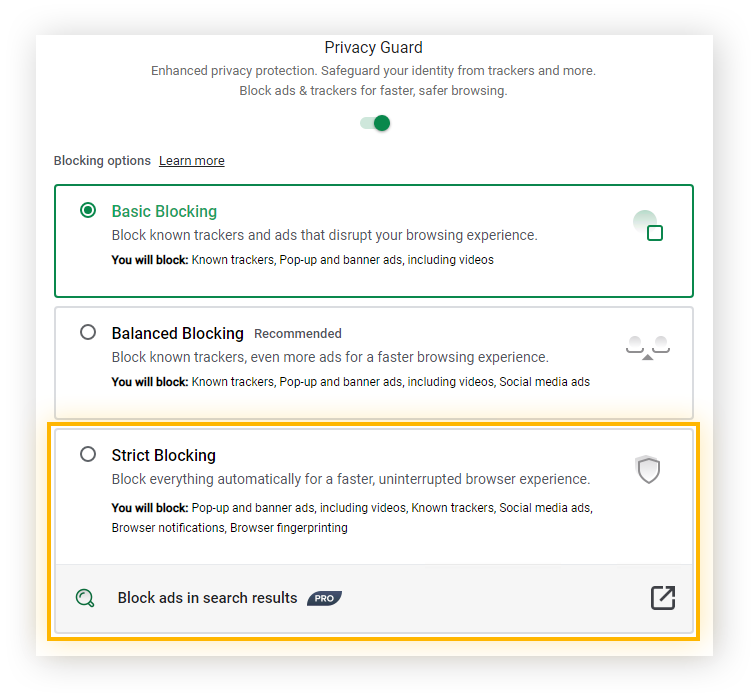 Privacy Guard
Enhanced privacy protection. Safeguard your identity from trackers and more.
Block ads & trackers for faster, safer browsing.

Blocking options Learn more

Basic Blocking
Block known trackers and ads that disrupt your browsing experience.
You will block: Known trackers, Pop-up and banner ads, including videos

Balanced Blocking Recommended
Block known trackers, even more ads for a faster browsing experience.
You will block: Known trackers, Pop-up and banner ads, including videos, Social media ads

Strict Blocking
Block everything automatically for a faster, uninterrupted browser experience.
You will block: Pop-up and banner ads, including videos, Known trackers, Social media ads, Browser notifications, Browser fingerprinting

Block ads in search results PRO